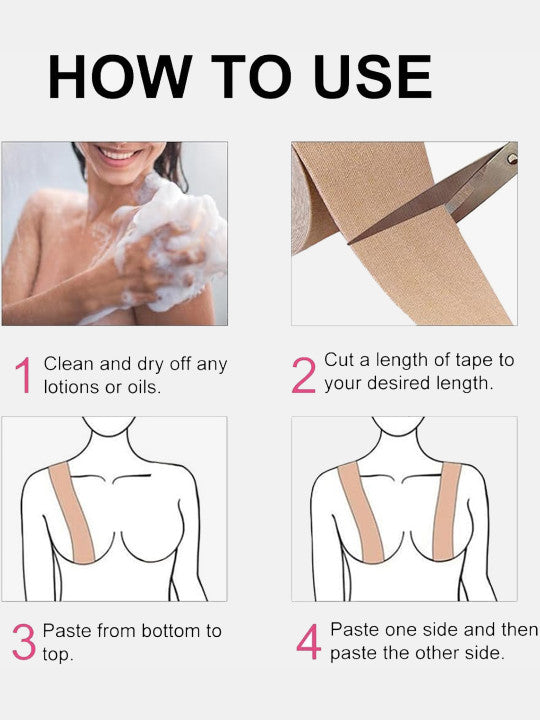 HOW TO USE

1 Clean and dry off any lotions or oils.

2 Cut a length of tape to your desired length.

3 Paste from bottom to top.

4 Paste one side and then paste the other side.